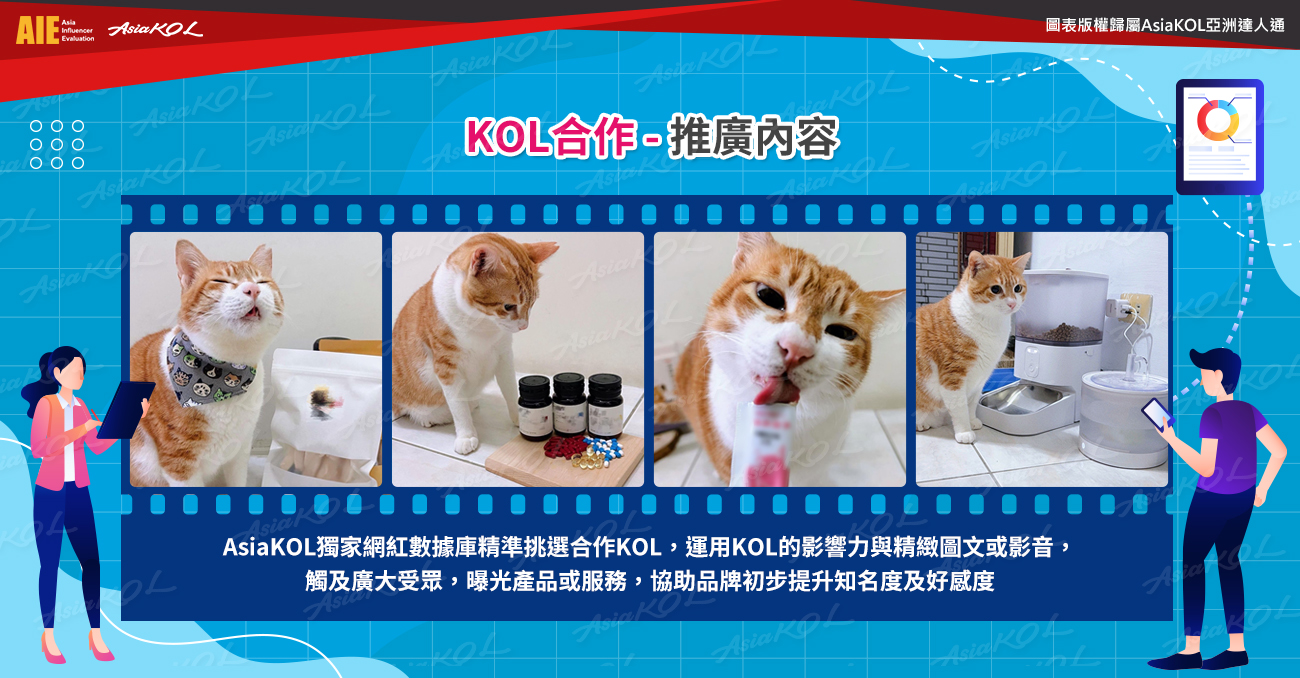 AIE Asia Influencer Evaluation AsiaKOL

圖表版權歸屬AsiaKOL亞洲達人通

KOL合作 - 推廣內容

AsiaKOL獨家網紅數據庫精準挑選合作KOL，運用KOL的影響力與精緻圖文或影音，觸及廣大受眾，曝光產品或服務，協助品牌初步提升知名度及好感度